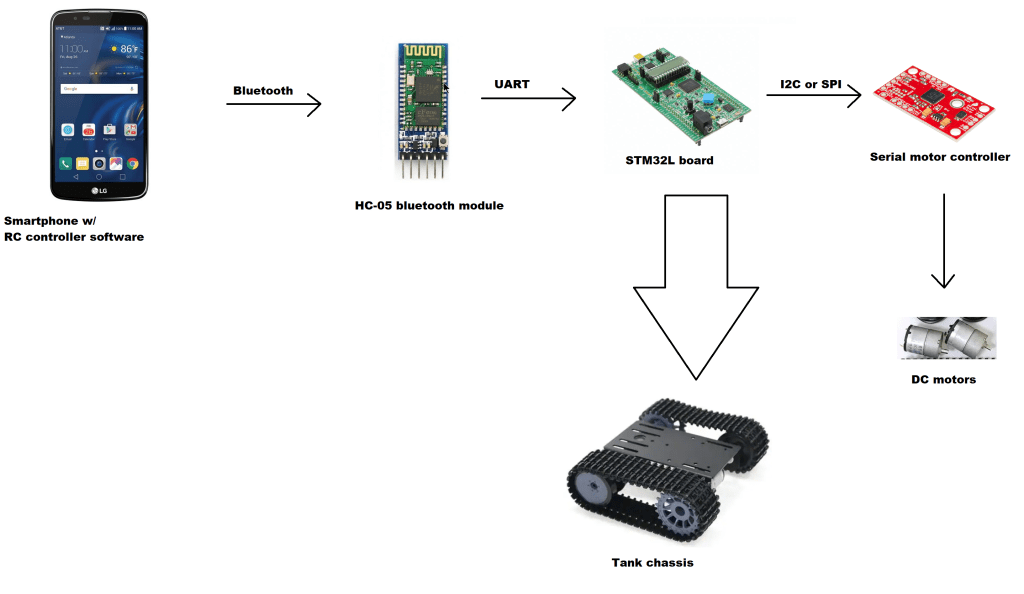 Smartphone w/
RC controller software

Bluetooth

HC-05 bluetooth module

UART

STM32L board

I2C or SPI

Serial motor controller

DC motors

Tank chassis